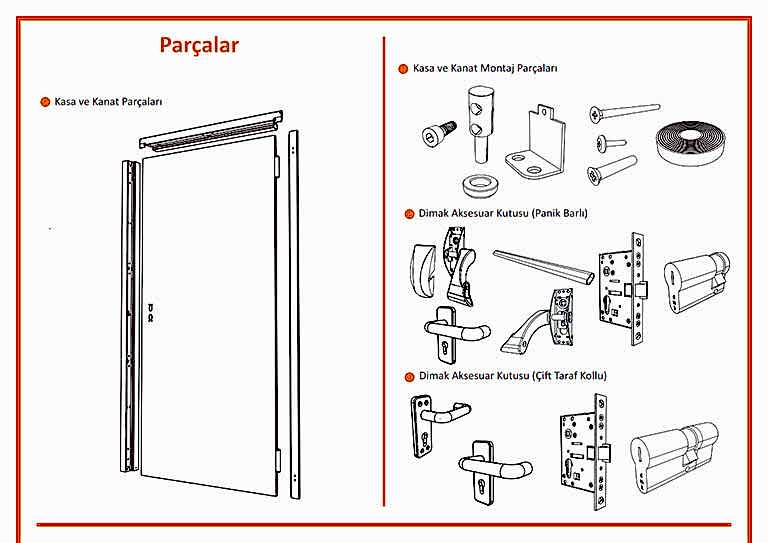 Parçalar

Kasa ve Kanat Parçaları

Kasa ve Kanat Montaj Parçaları

Dimak Aksesuar Kutusu (Panik Barlı)

Dimak Aksesuar Kutusu (Çift Taraf Kollu)