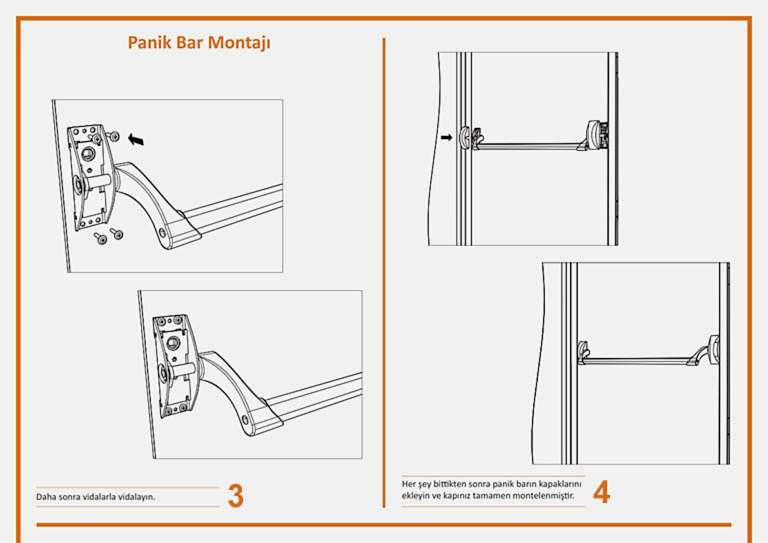 Panik Bar Montajı

Daha sonra vidalarla vidalayın.

3

Her şey bittikten sonra panik barın kapaklarını ekleyin ve kapınız tamamen montelenmiştir.

4