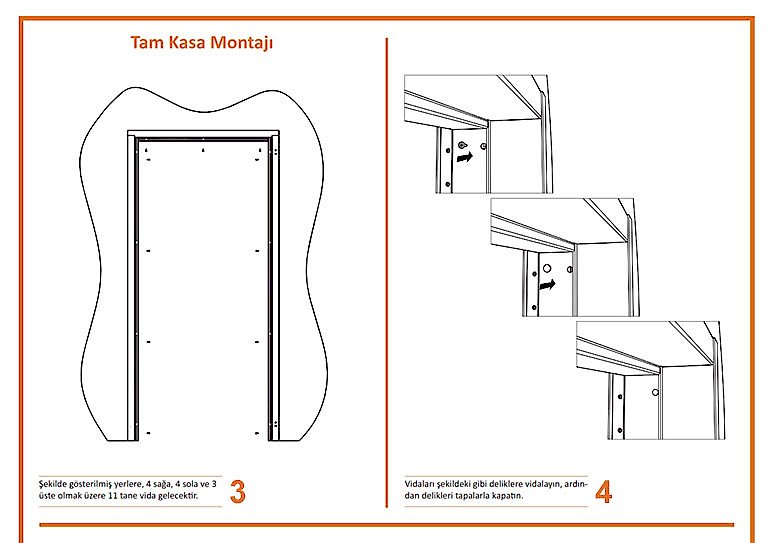 Tam Kasa Montajı

Şekilde gösterilmiş yerlere, 4 sağa, 4 sola ve 3 üste olmak üzere 11 tane vida gelecektir.

3

Vidaları şekildeki gibi deliklere vidalayın, ardından delikleri tapalarla kapatın.

4