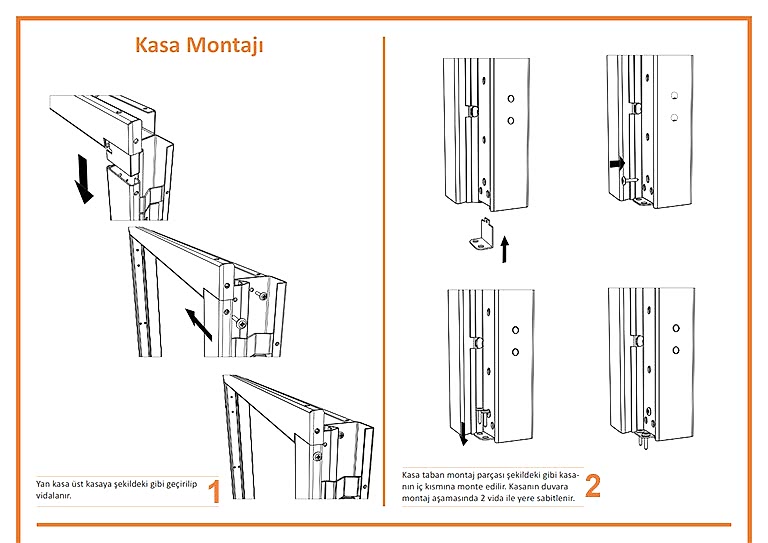 Kasa Montajı

Yan kasa üst kasaya şekildeki gibi geçirilip vidalanır.

1

Kasa taban montaj parçası şekildeki gibi kasanın iç kısmına monte edilir. Kasanın duvara montaj aşamasında 2 vida ile yere sabitlenir.

2