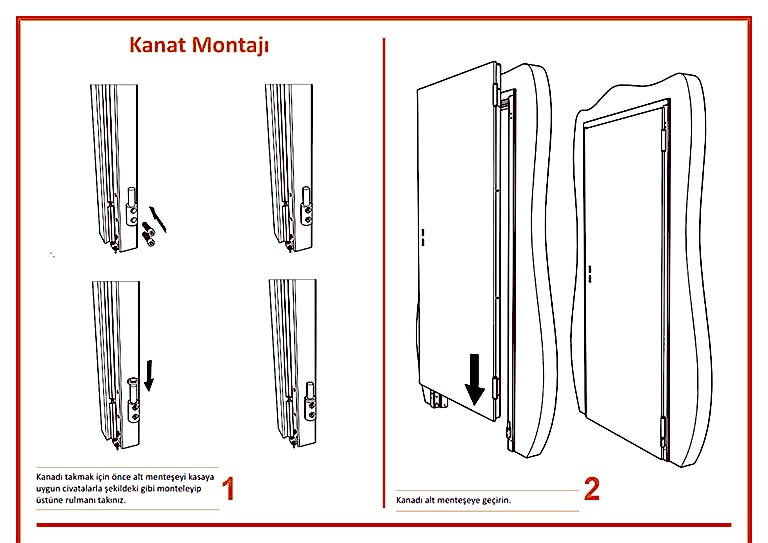 Kanat Montajı

Kanadı takmak için önce alt menteşeyi kasaya uygun civatalarla şekildeki gibi monteleyip üstüne rulmanı takınız.

1

Kanadı alt menteşeye geçirin.

2